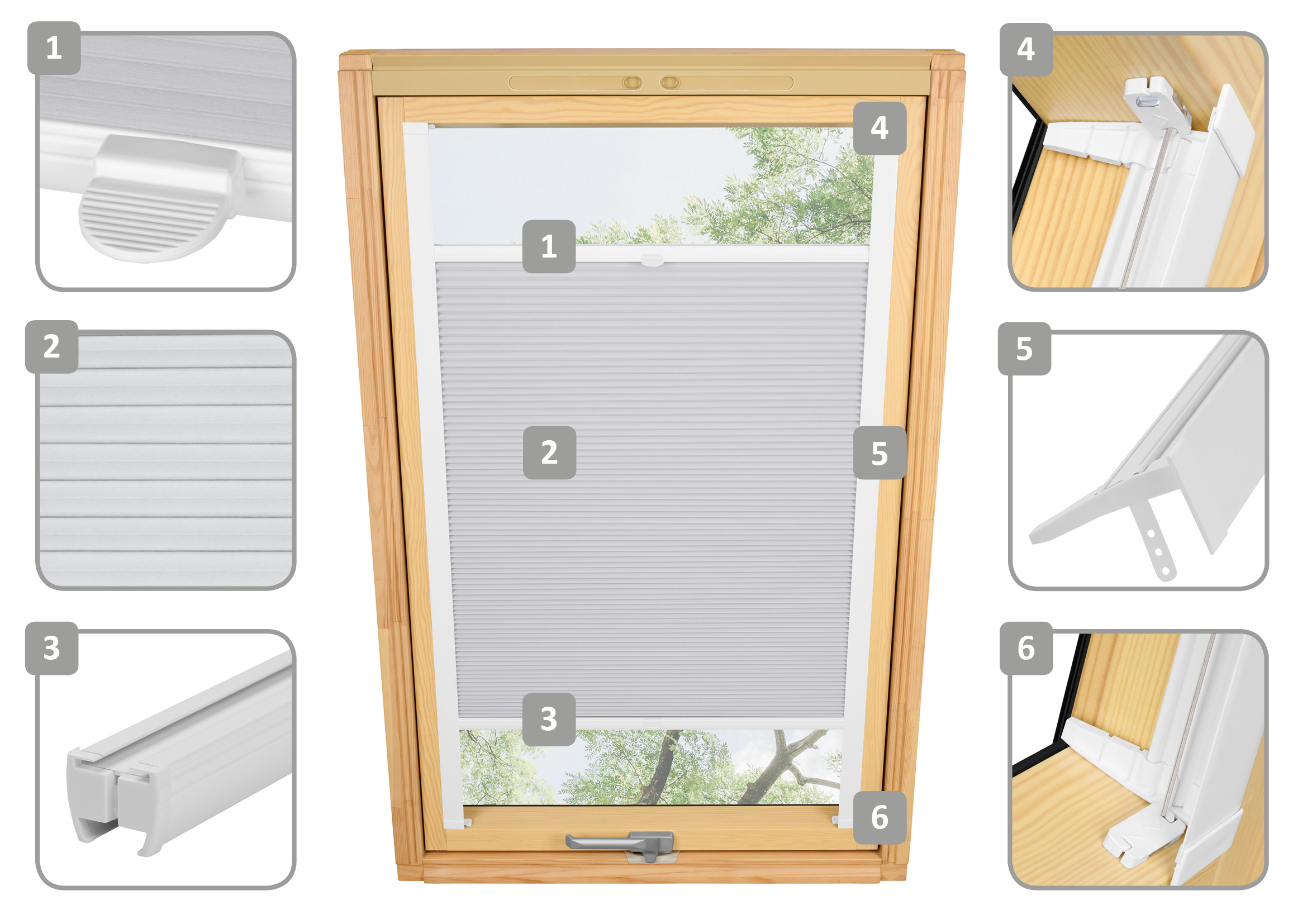 1

2

3

4

1

2

5

3

6

4

5

6