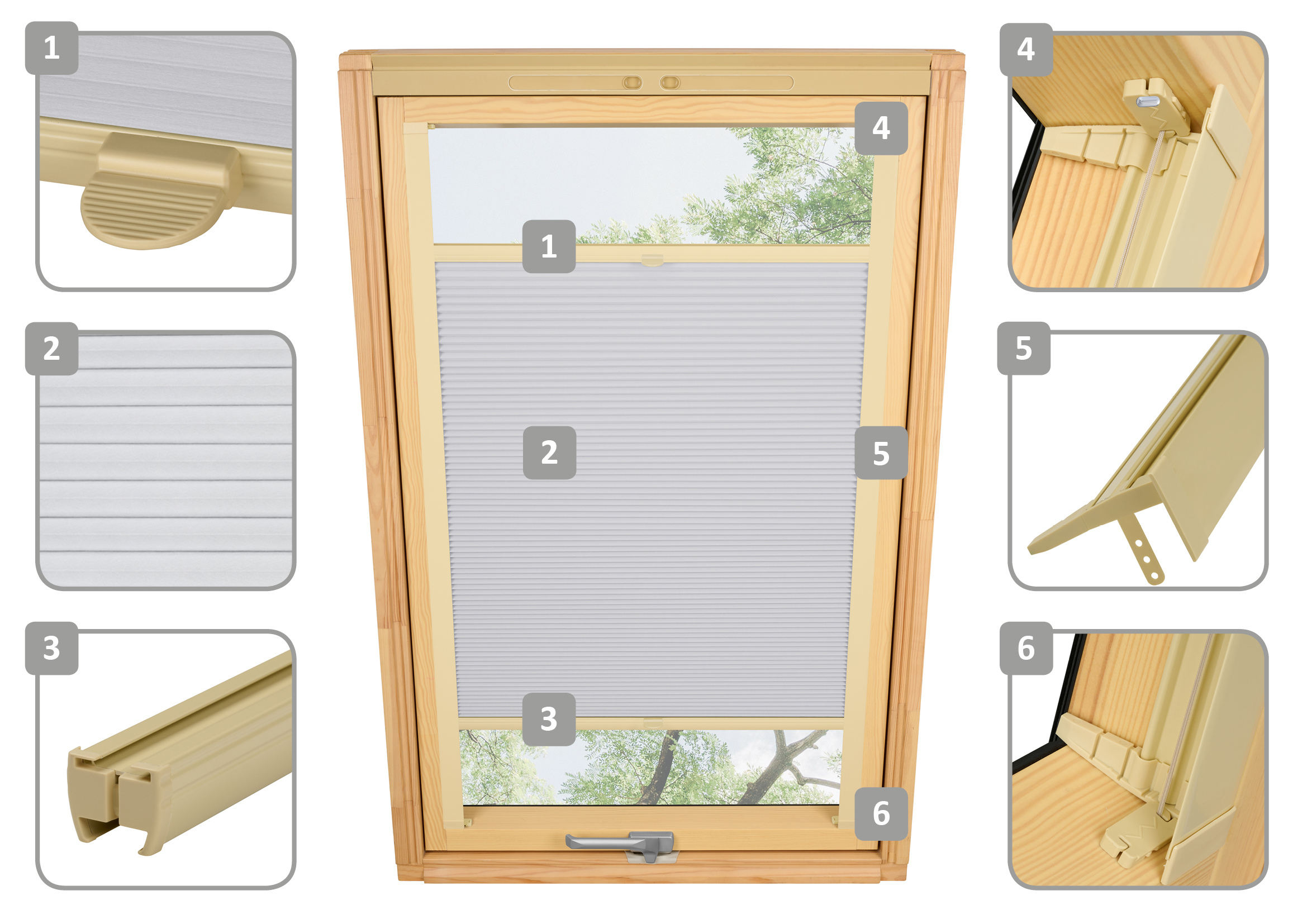 1
2
3
4
1
2
5
3
6
4
5
6