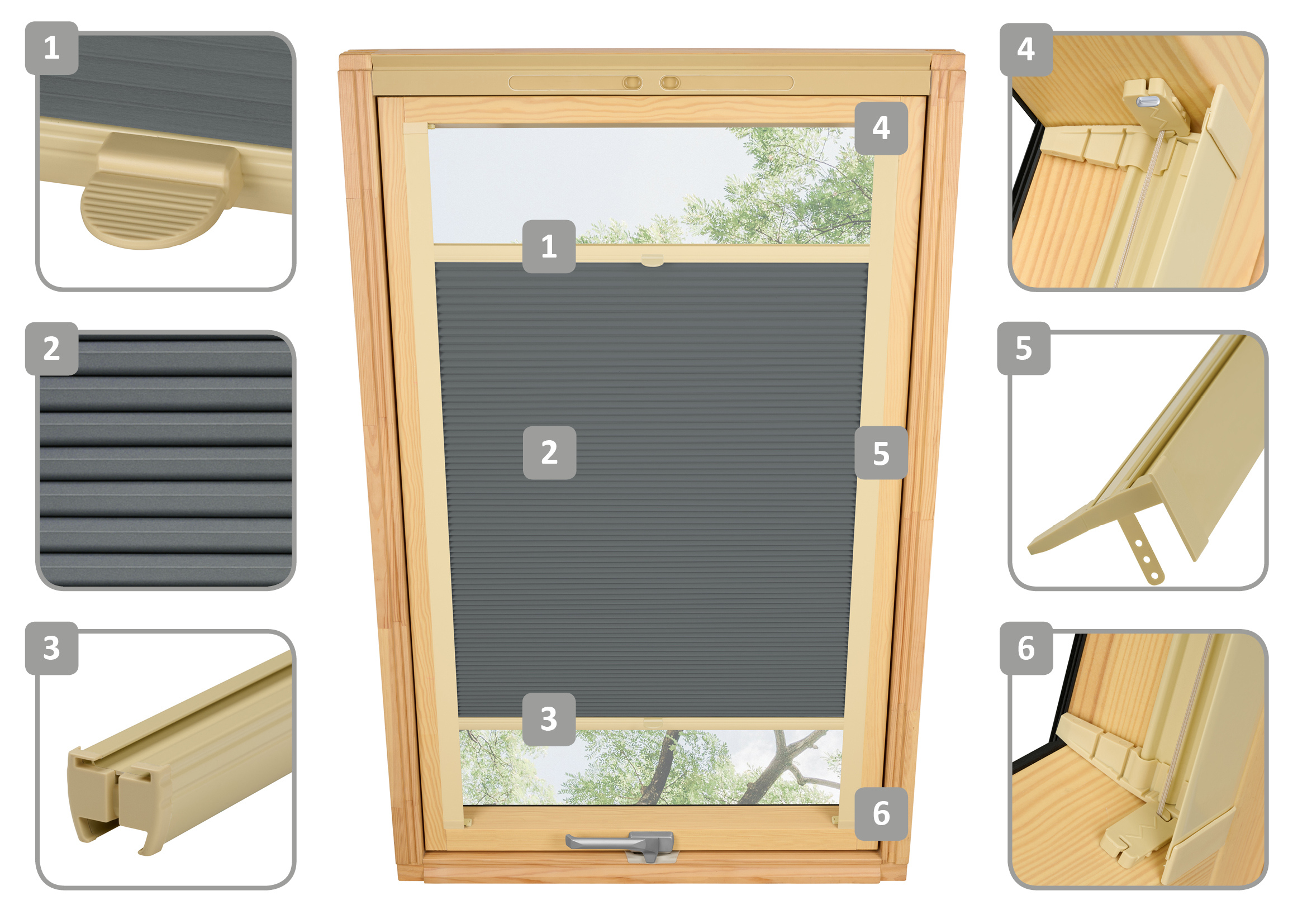 1

2

3

4

1

2

5

3

6

4

5

6