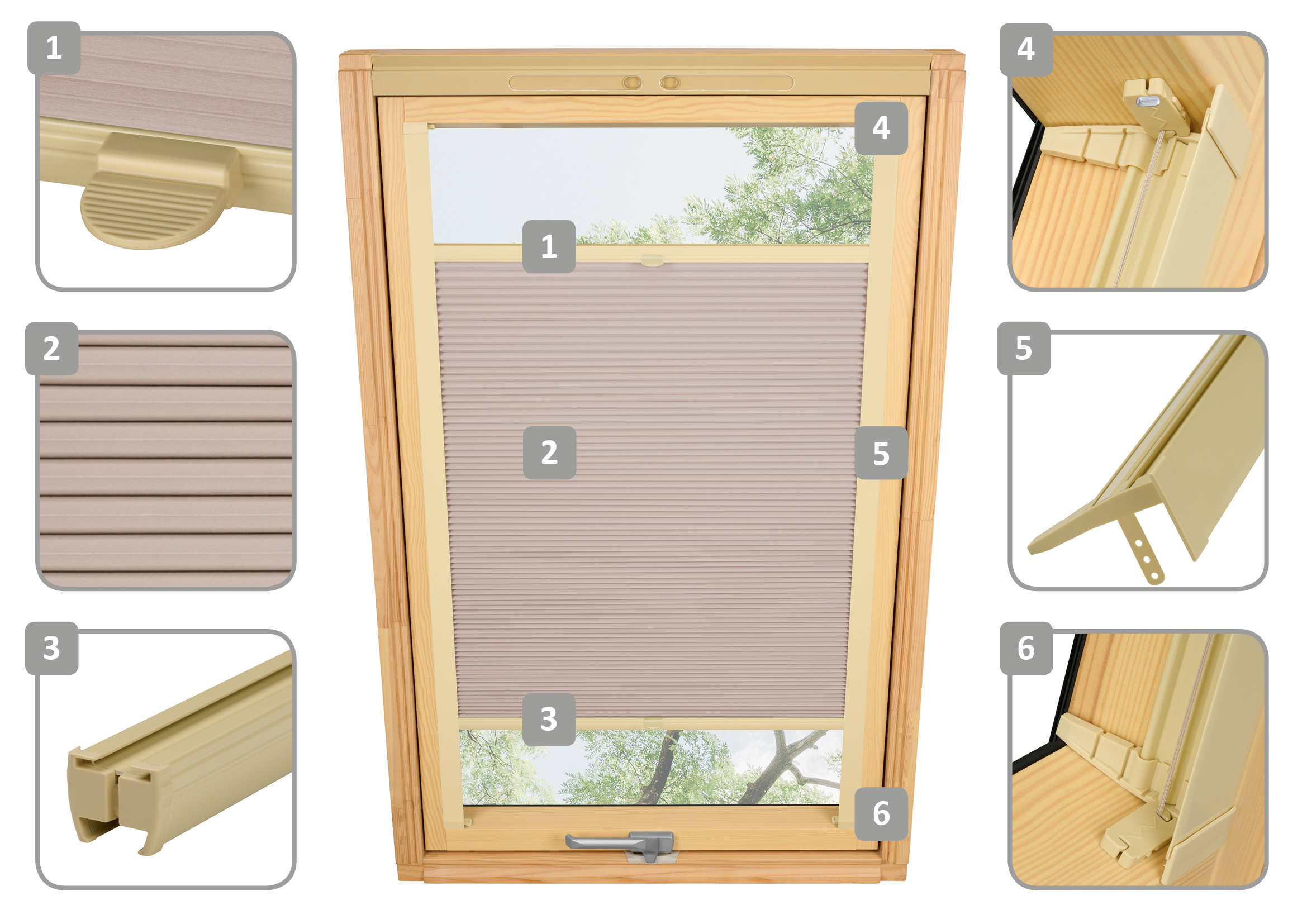 1

2

3

4

1

2

5

3

6

4

5

6