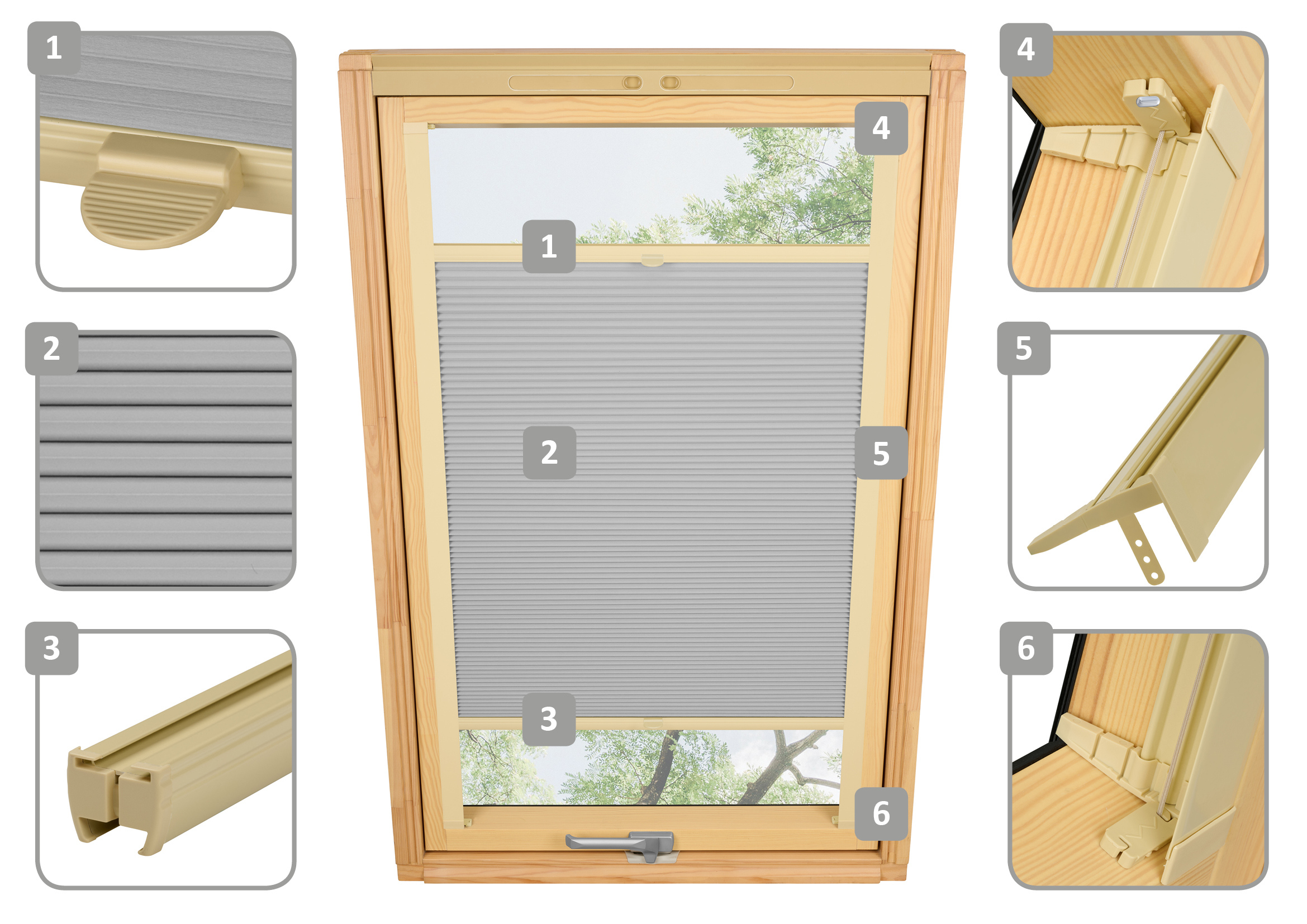 1

2

3

4

1

2

5

3

6

4

5

6