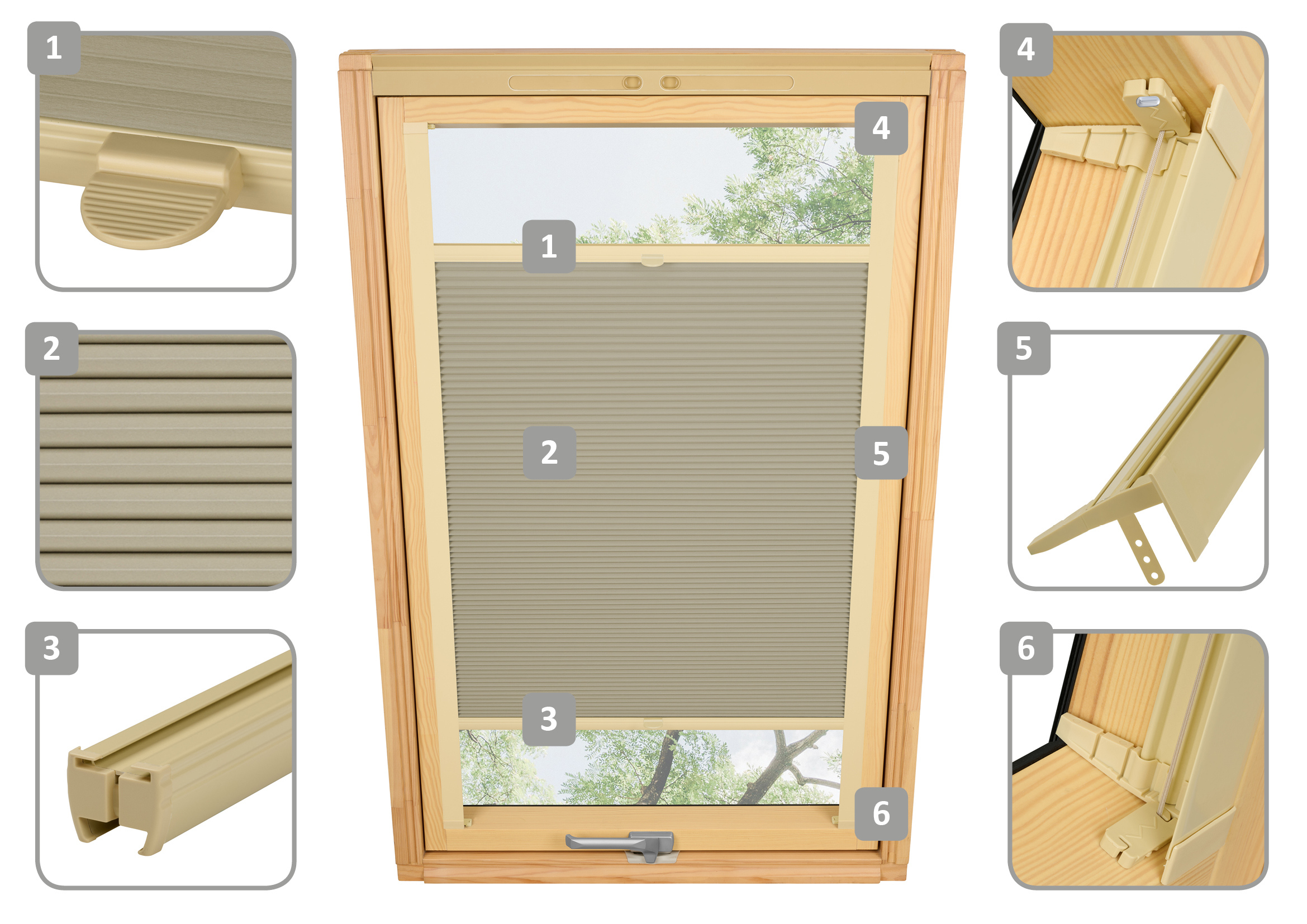 1
2
3
4
1
2
5
3
6
4
5
6