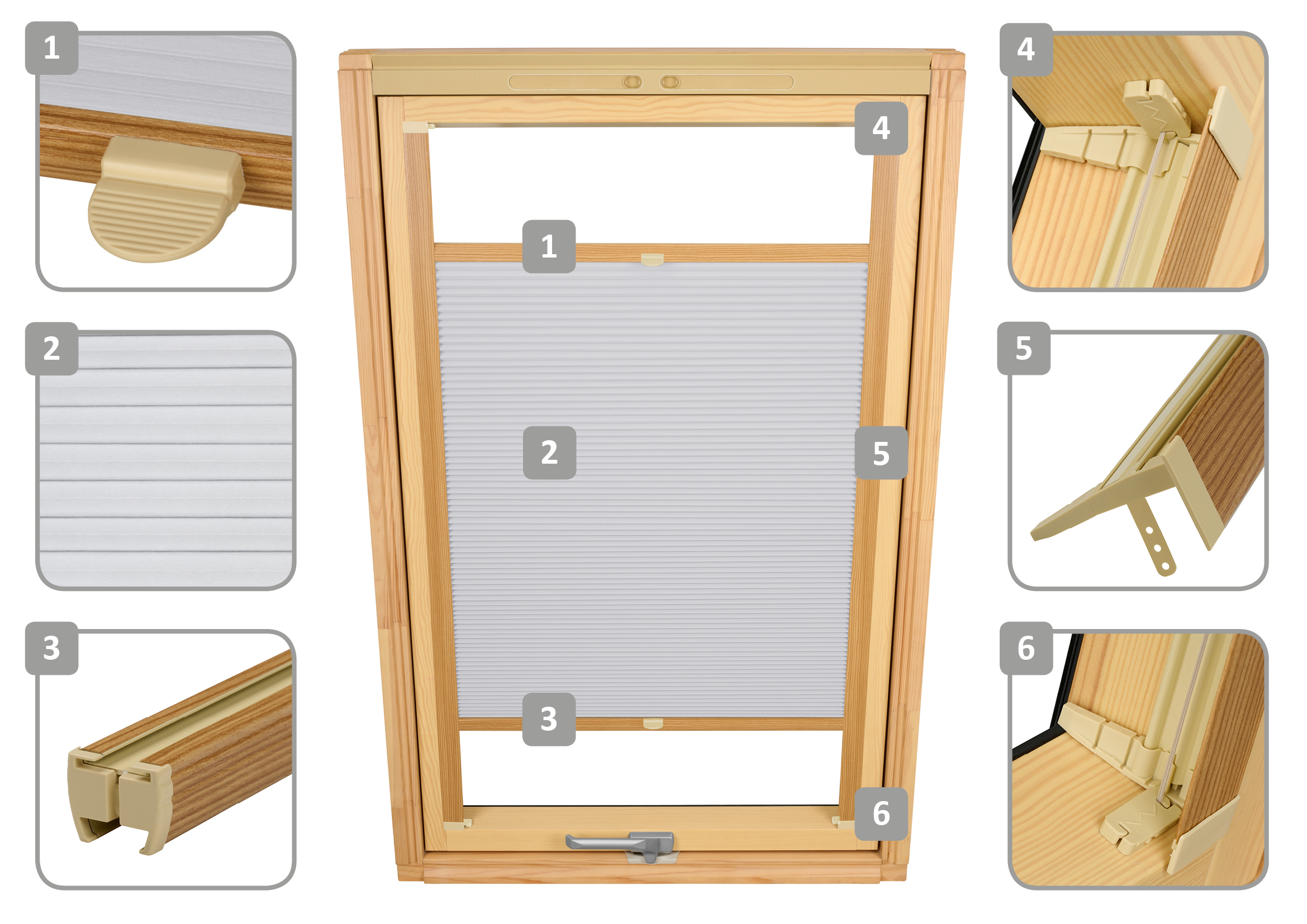 1
2
3
4
1
2
5
3
6
4
5
6