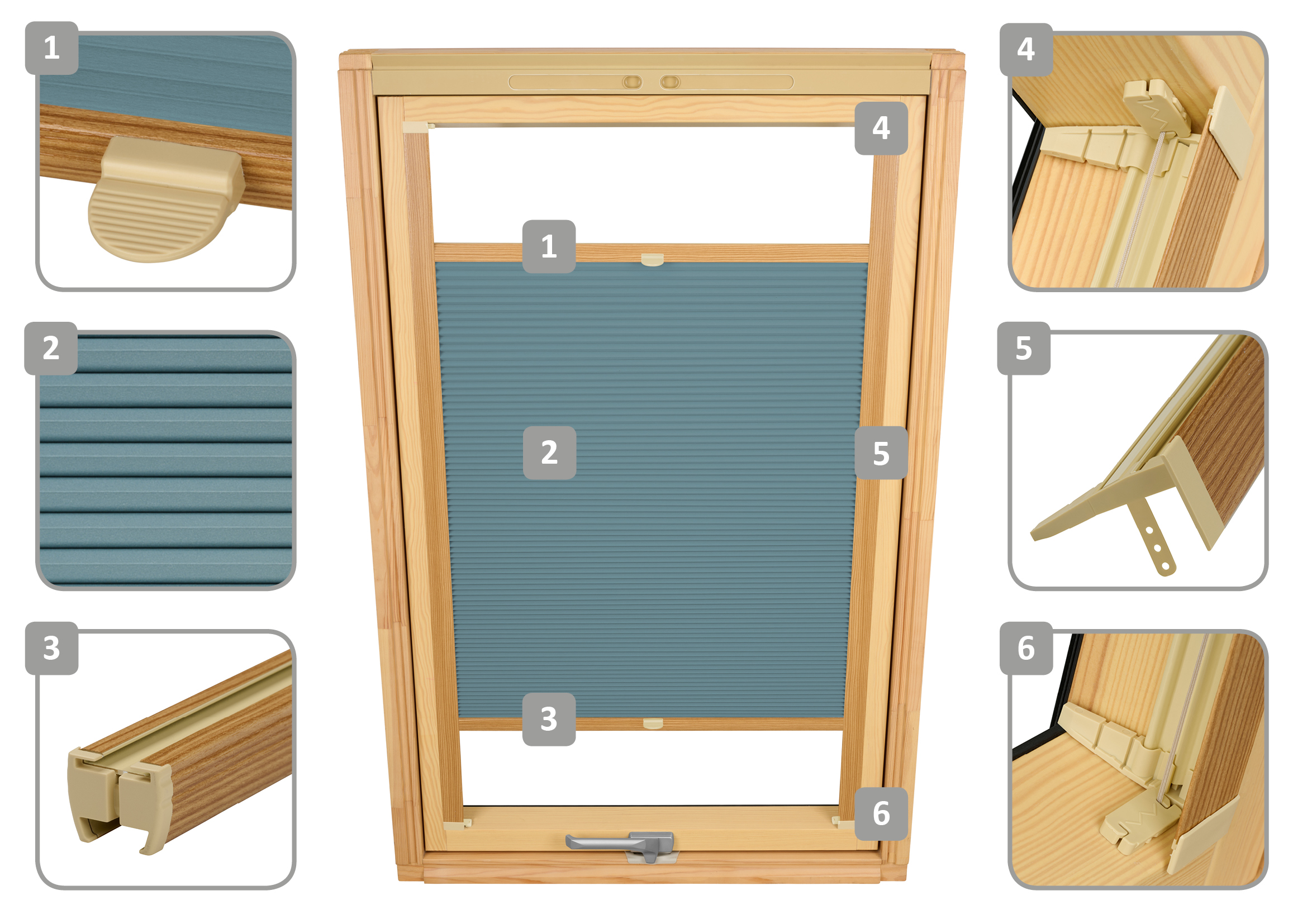 1

2

3

4

1

2

5

3

6

4

5

6