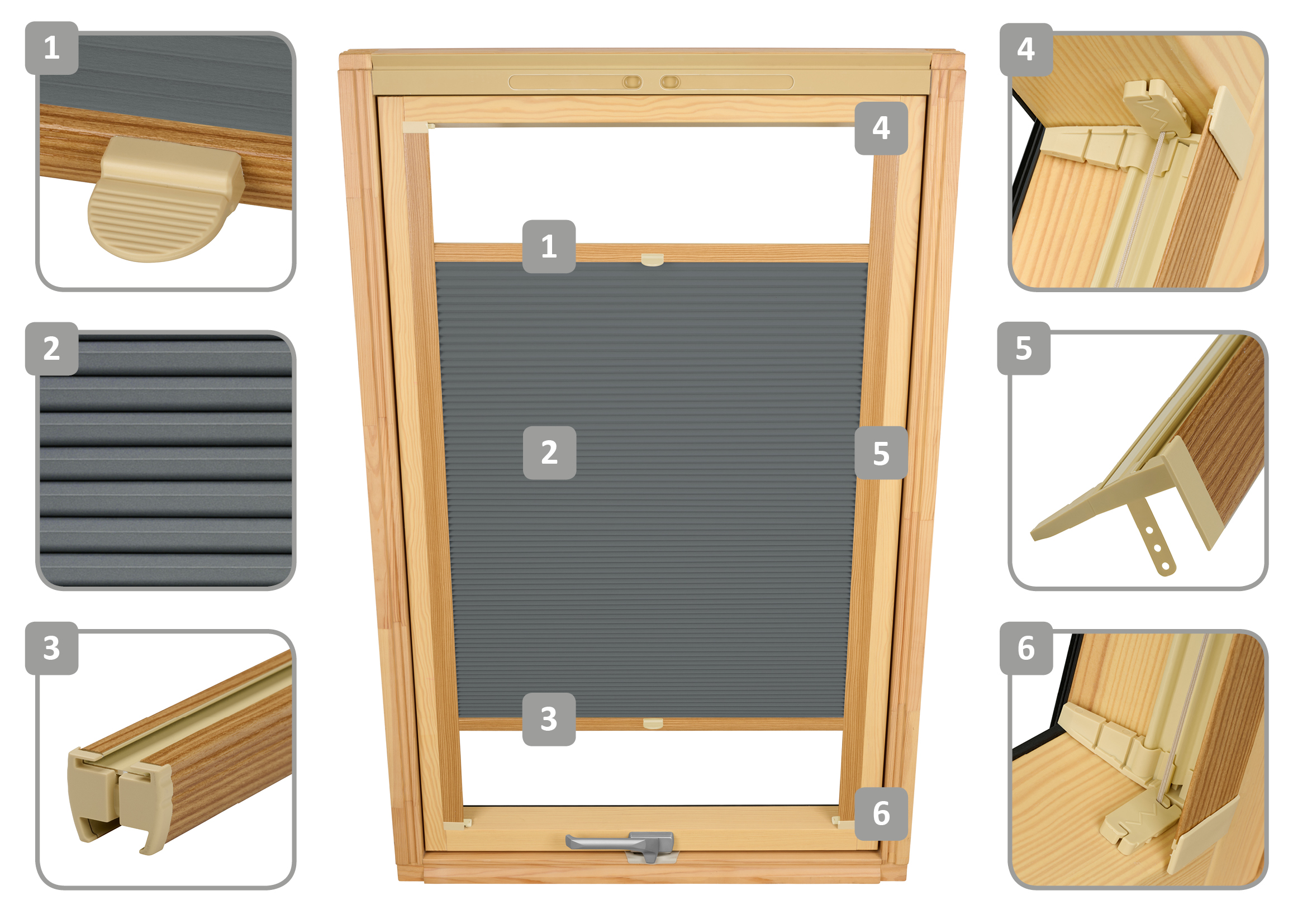 1

2

3

4

1

2

5

3

6

4

5

6