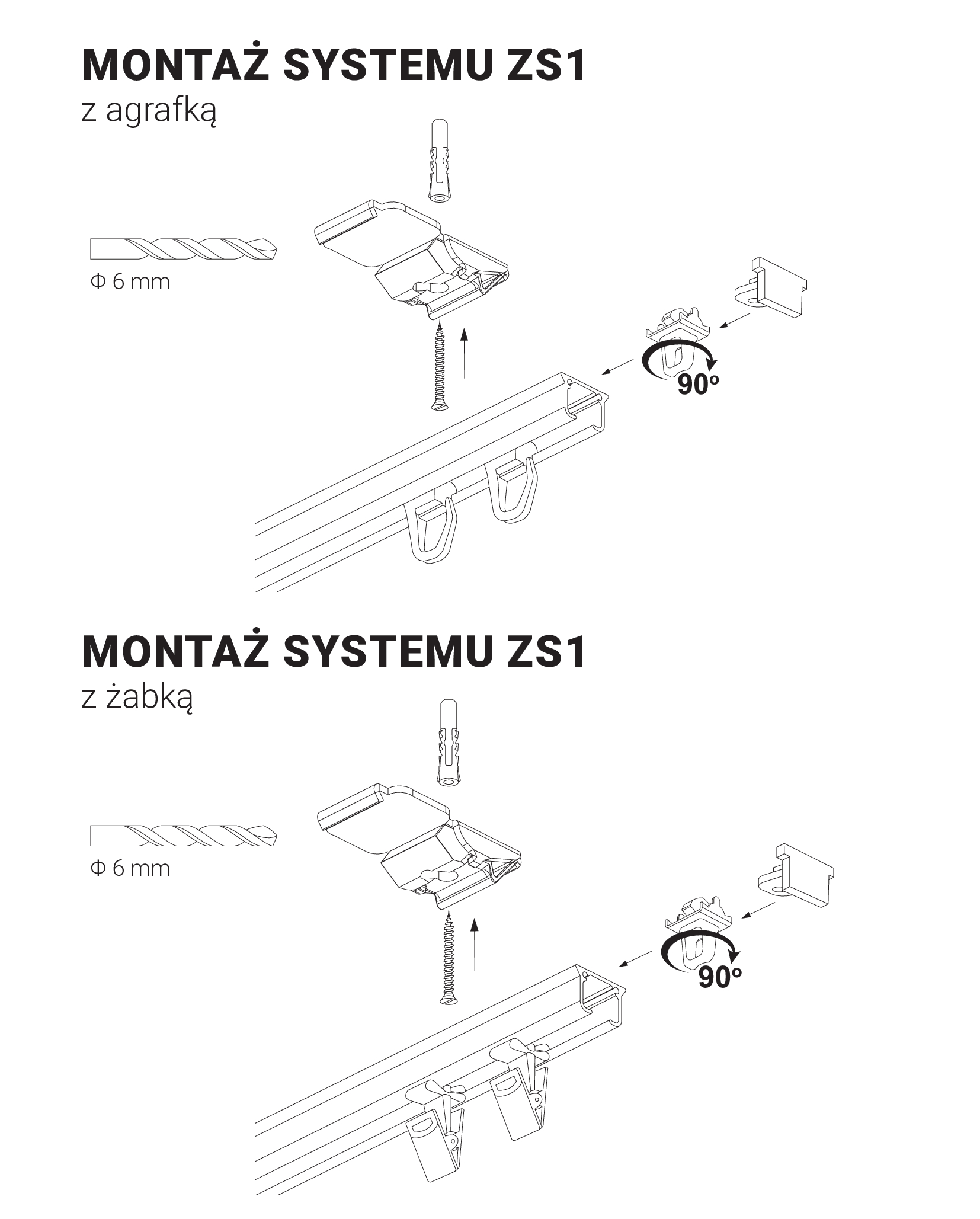 MONTAŻ SYSTEMU ZS1
z agrafką

Φ 6 mm

90°

MONTAŻ SYSTEMU ZS1
z żabką

Φ 6 mm

90°