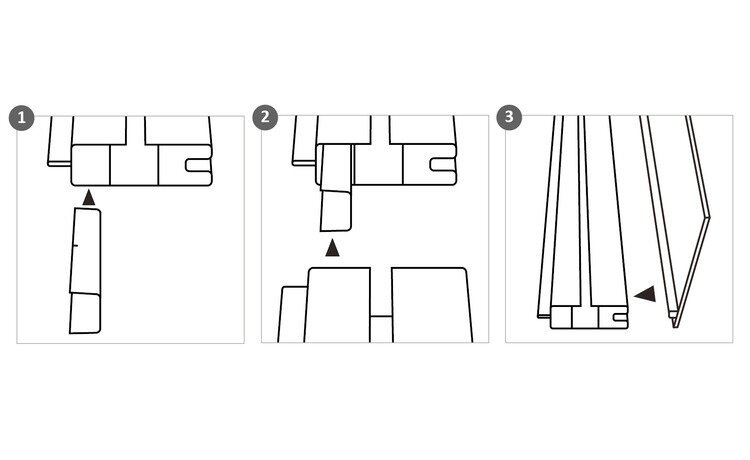 1

2

3