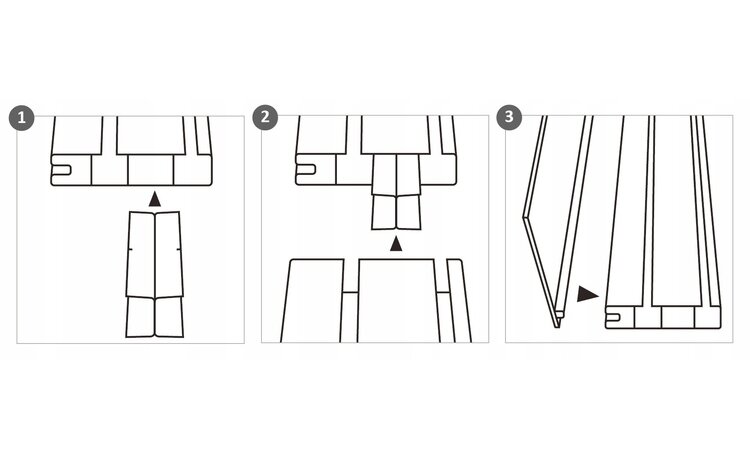 1

2

3